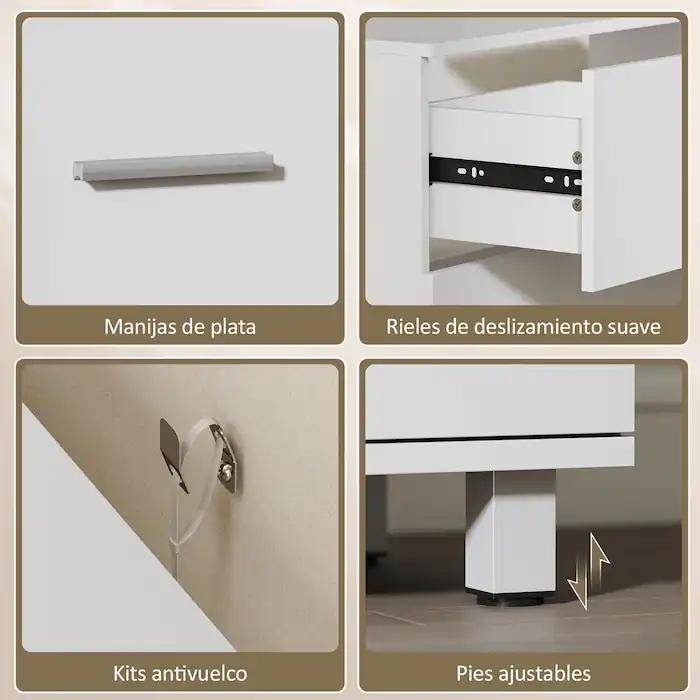 Manijas de plata

Rieles de deslizamiento suave

Kits antivuelco

Pies ajustables